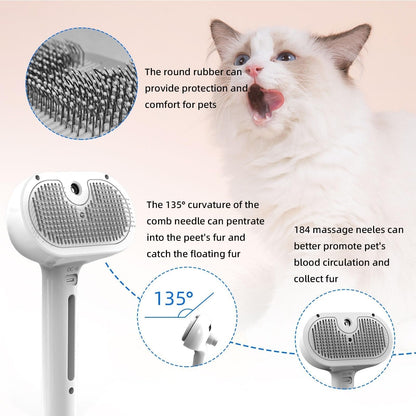 The round rubber can provide protection and comfort for pets

The 135° curvature of the comb needle can pentrate into the peet's fur and catch the floating fur

184 massage neeles can better promote pet's blood circulation and collect fur

135°